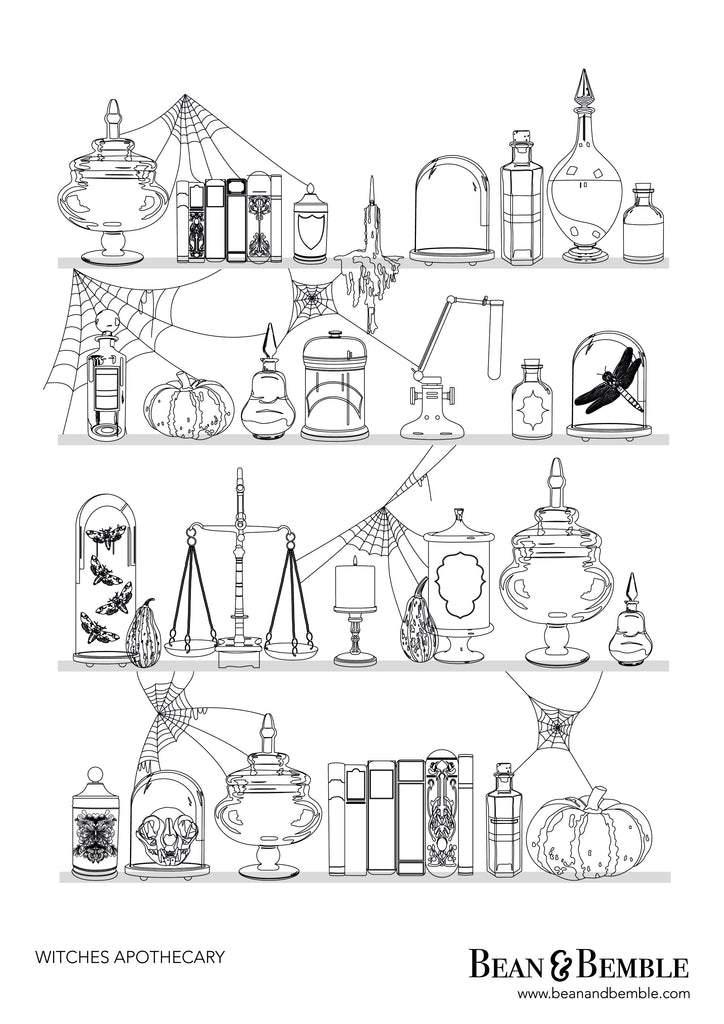 WITCHES APOTHECARY

BEAN & BEMBLE
www.beanandbemble.com