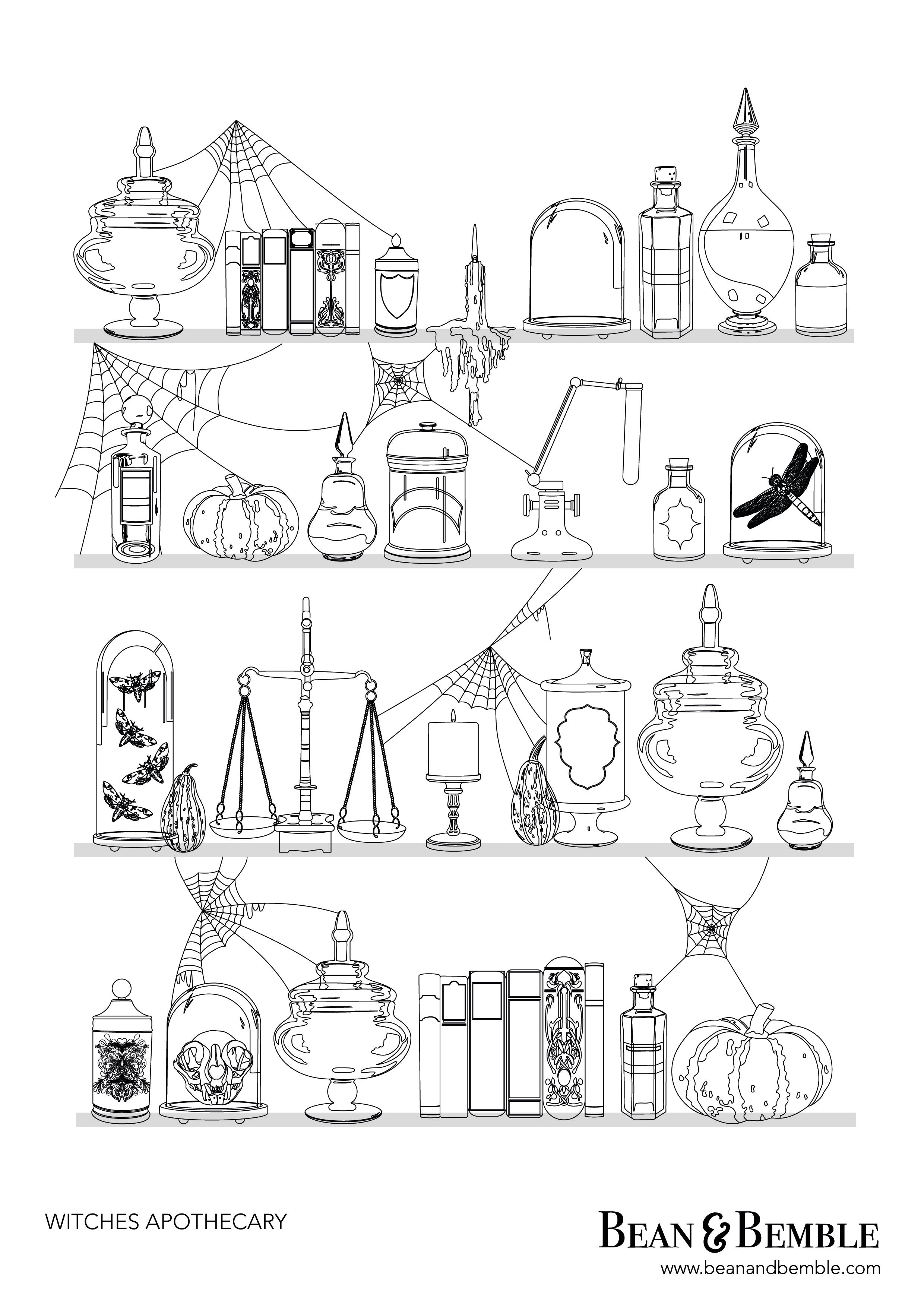 WITCHES APOTHECARY

BEAN & BEMBLE
www.beanandbemble.com